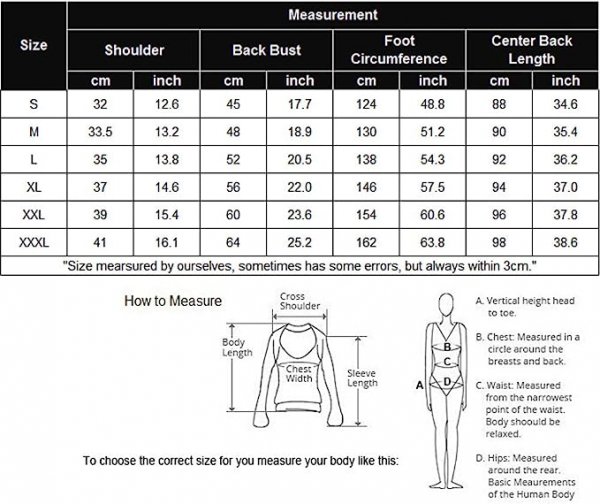 | Size | Measurement | | | | | | | |
|---|---|---|---|---|---|---|---|---|
| | Shoulder | | Back Bust | | Foot Circumference | | Center Back Length | |
| | cm | inch | cm | inch | cm | inch | cm | inch |
| S | 32 | 12.6 | 45 | 17.7 | 124 | 48.8 | 88 | 34.6 |
| M | 33.5 | 13.2 | 48 | 18.9 | 130 | 51.2 | 90 | 35.4 |
| L | 35 | 13.8 | 52 | 20.5 | 138 | 54.3 | 92 | 36.2 |
| XL | 37 | 14.6 | 56 | 22.0 | 146 | 57.5 | 94 | 37.0 |
| XXL | 39 | 15.4 | 60 | 23.6 | 154 | 60.6 | 96 | 37.8 |
| XXXL | 41 | 16.1 | 64 | 25.2 | 162 | 63.8 | 98 | 38.6 |

"Size mearsured by ourselves, sometimes has some errors, but always within 3cm."

How to Measure

Cross Shoulder

Body Length

Chest Width

Sleeve Length

To choose the correct size for you measure your body like this:

A
B
C
D

A. Vertical height head to toe.

B. Chest: Measured in a circle around the breasts and back.

C. Waist: Measured from the narrowest point of the waist. Body shoould be relaxed.

D. Hips: Measured around the rear. Basic Meaurements of the Human Body